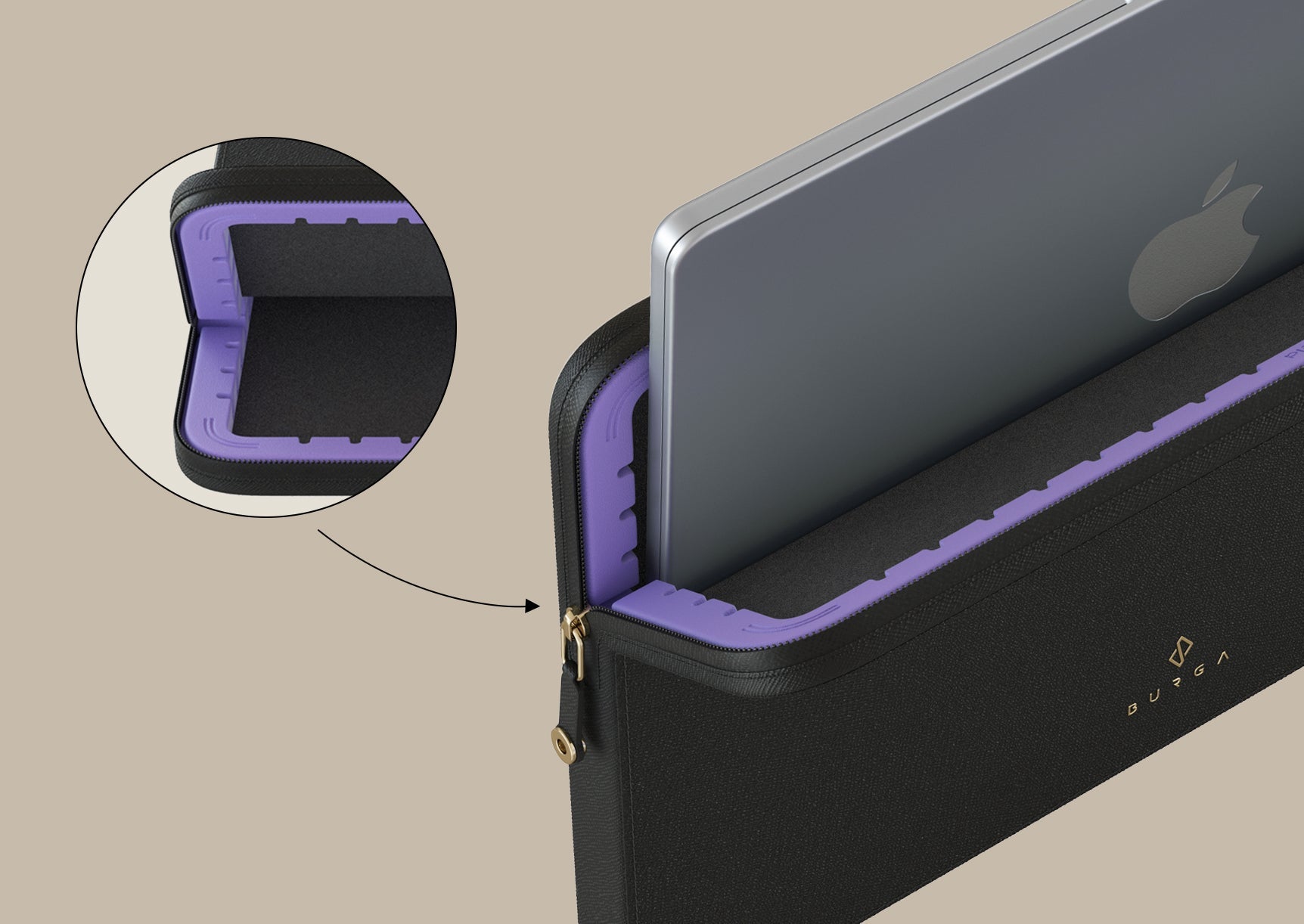 BURGA